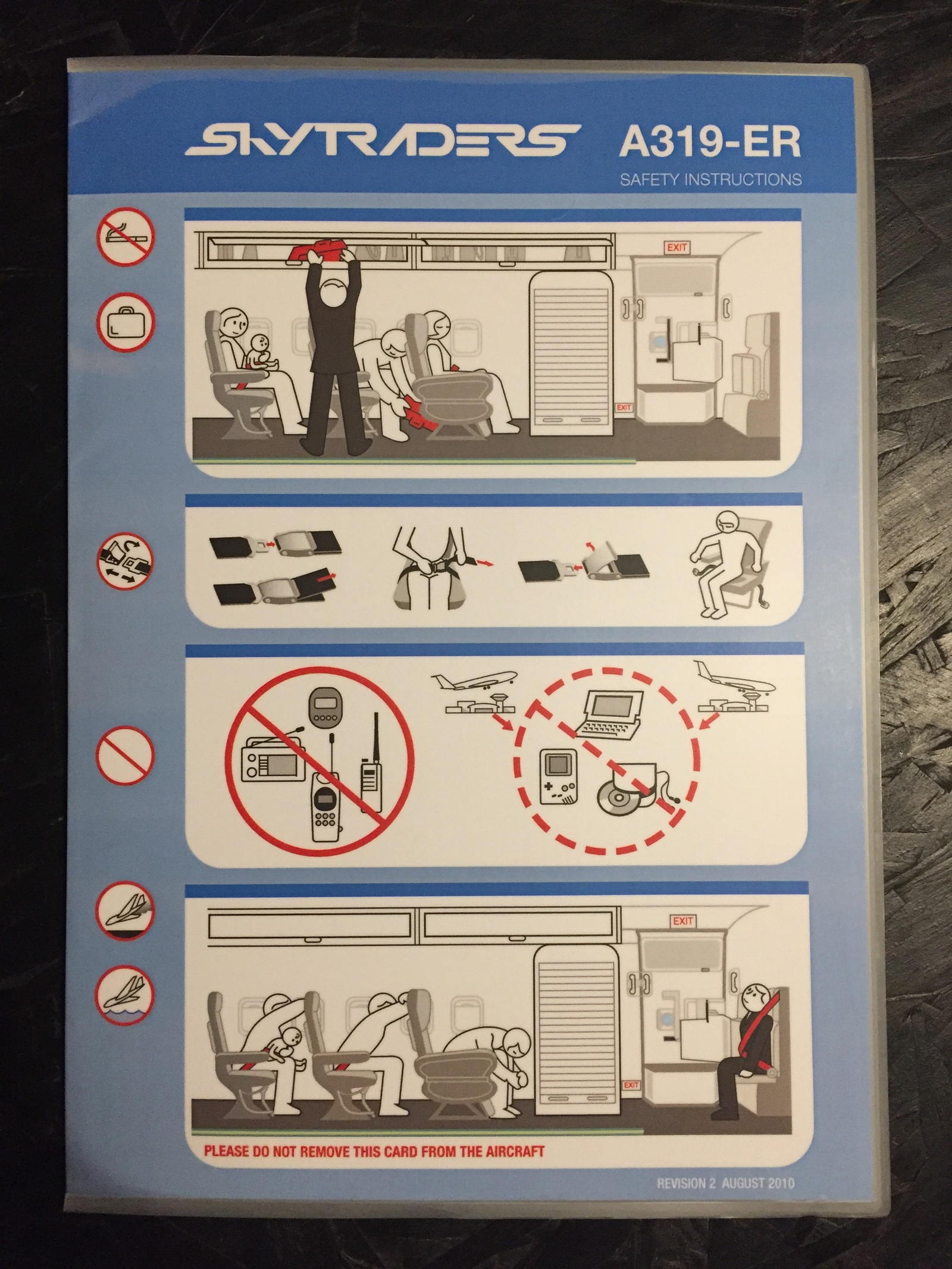 SKYTRADERS A319-ER
SAFETY INSTRUCTIONS

EXIT

EXIT

EXIT

EXIT

PLEASE DO NOT REMOVE THIS CARD FROM THE AIRCRAFT

REVISION 2 AUGUST 2010